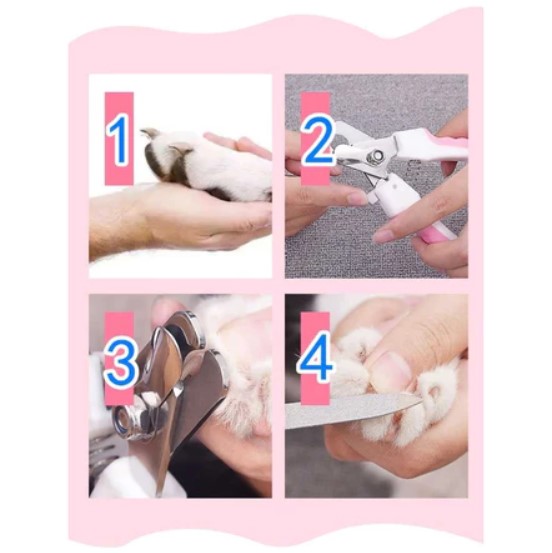 1

2

3

4